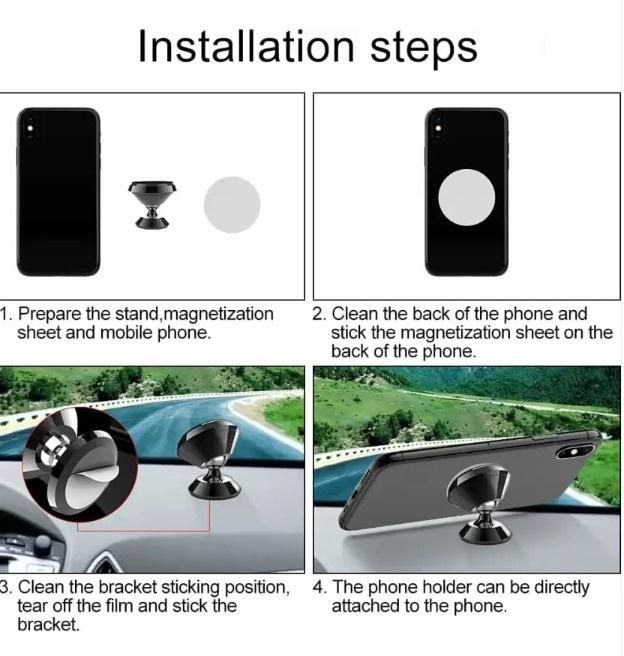 Installation steps

1. Prepare the stand,magnetization sheet and mobile phone.

2. Clean the back of the phone and stick the magnetization sheet on the back of the phone.

3. Clean the bracket sticking position, tear off the film and stick the bracket.

4. The phone holder can be directly attached to the phone.